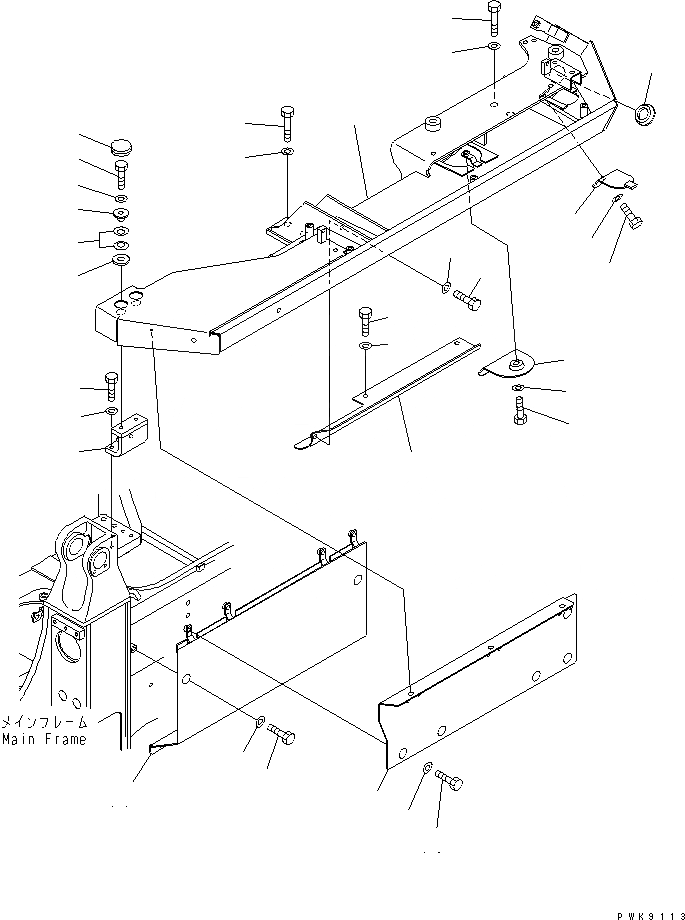 メインフレーム
Main Frame

PWK9113