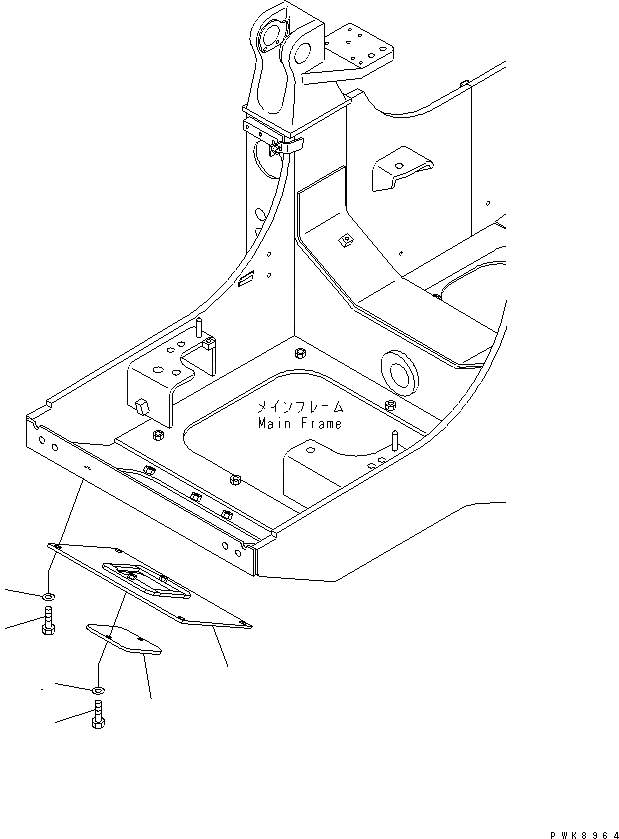 メインフレーム
Main Frame

PWK8964