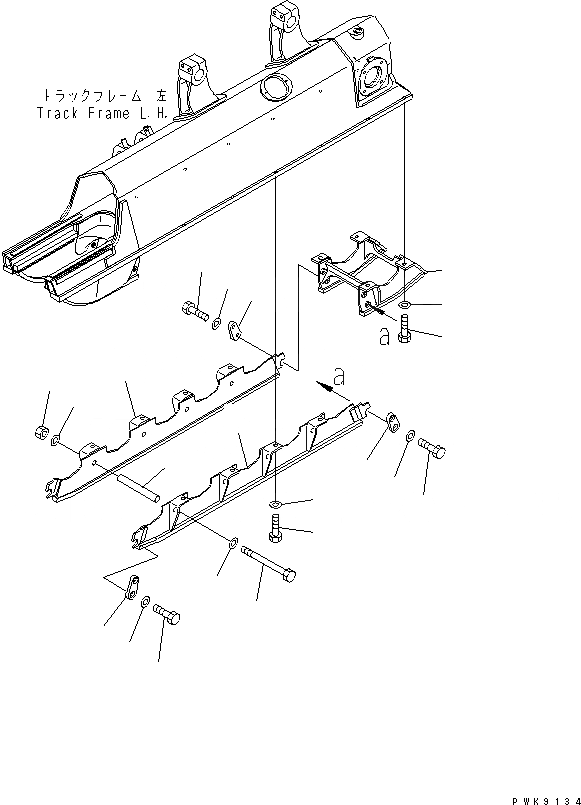 トラックフレーム 左
Track Frame L.H.

a

a

PWK9134