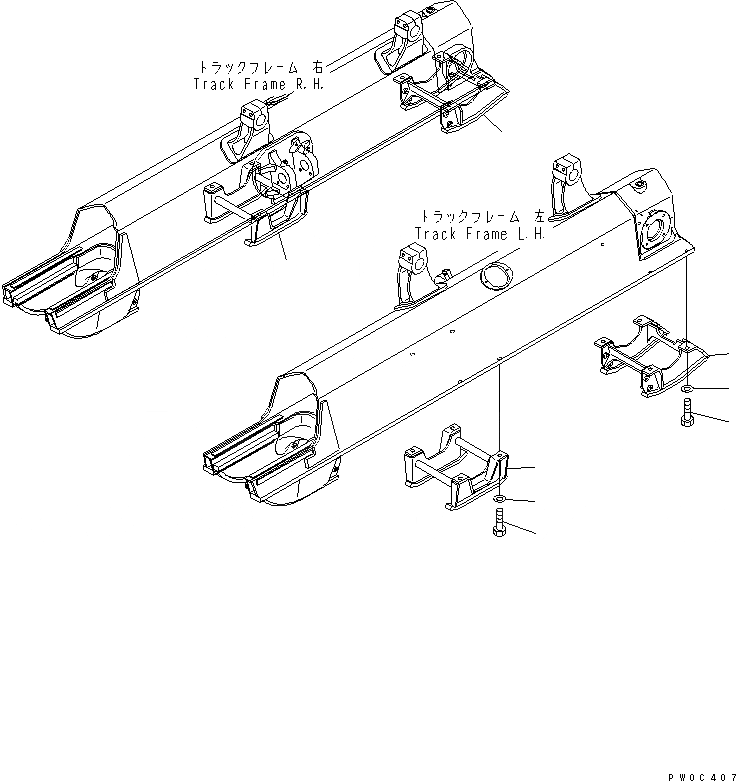 トラックフレーム 右
Track Frame R.H.

トラックフレーム 左
Track Frame L.H.

PW0C407