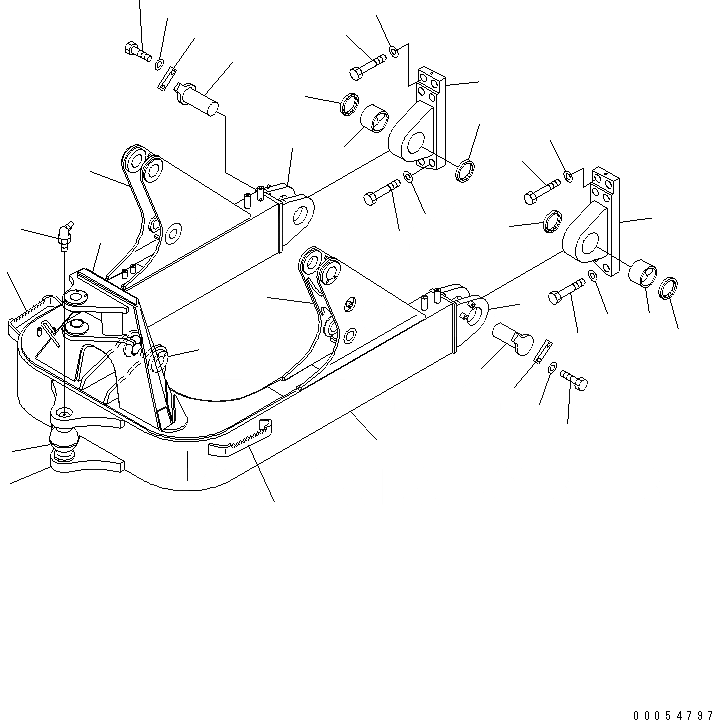 00054797