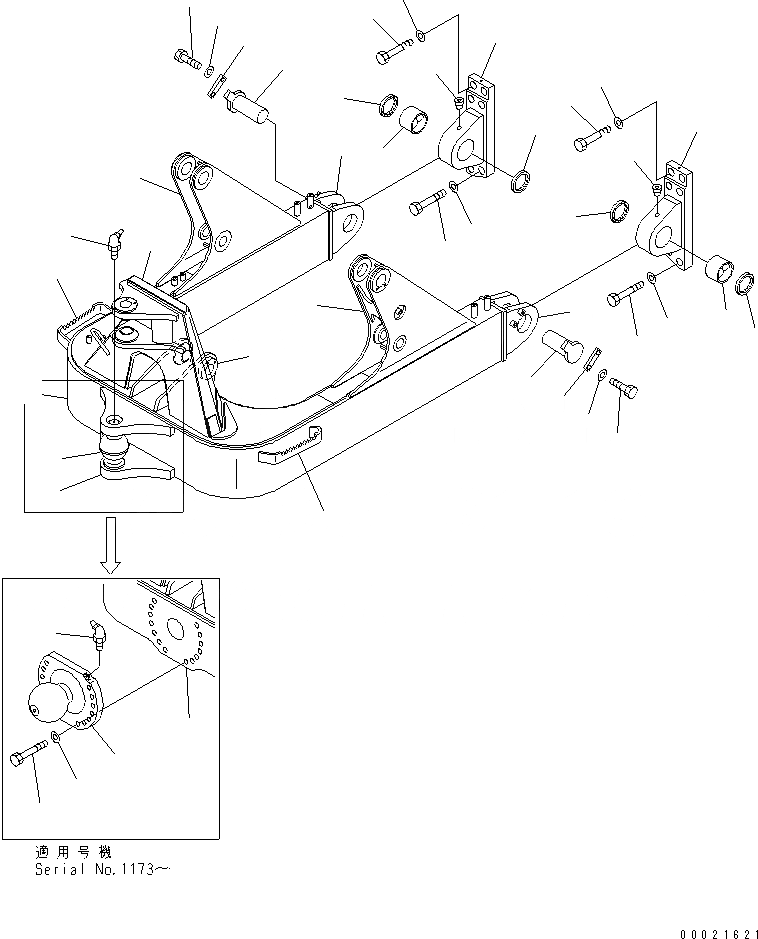 適用号機
Serial No.1173~

00021621