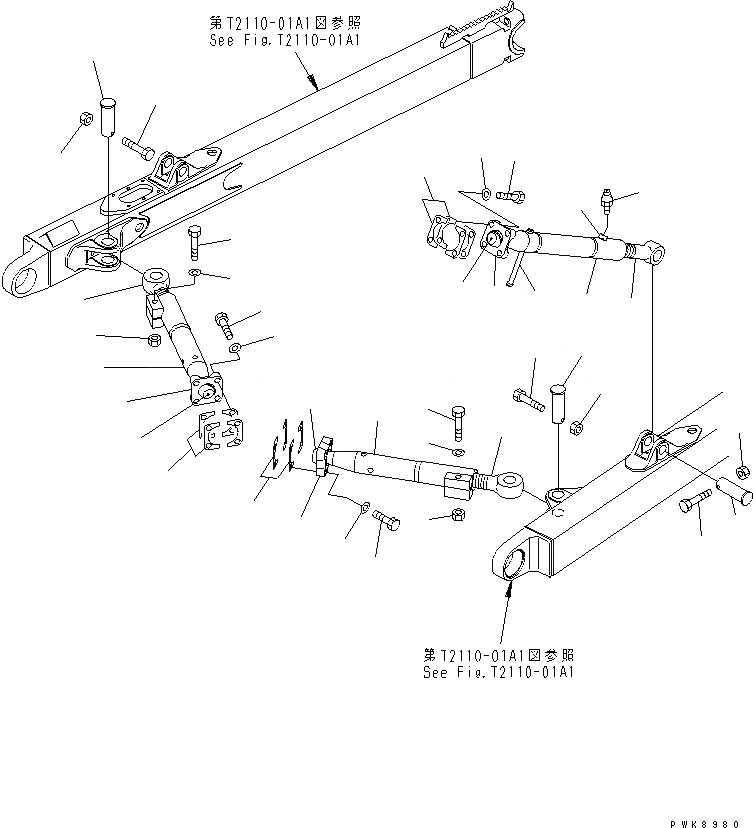 第T2110-01A1図参照
See Fig.T2110-01A1

第T2110-01A1図参照
See Fig.T2110-01A1

PWK8980