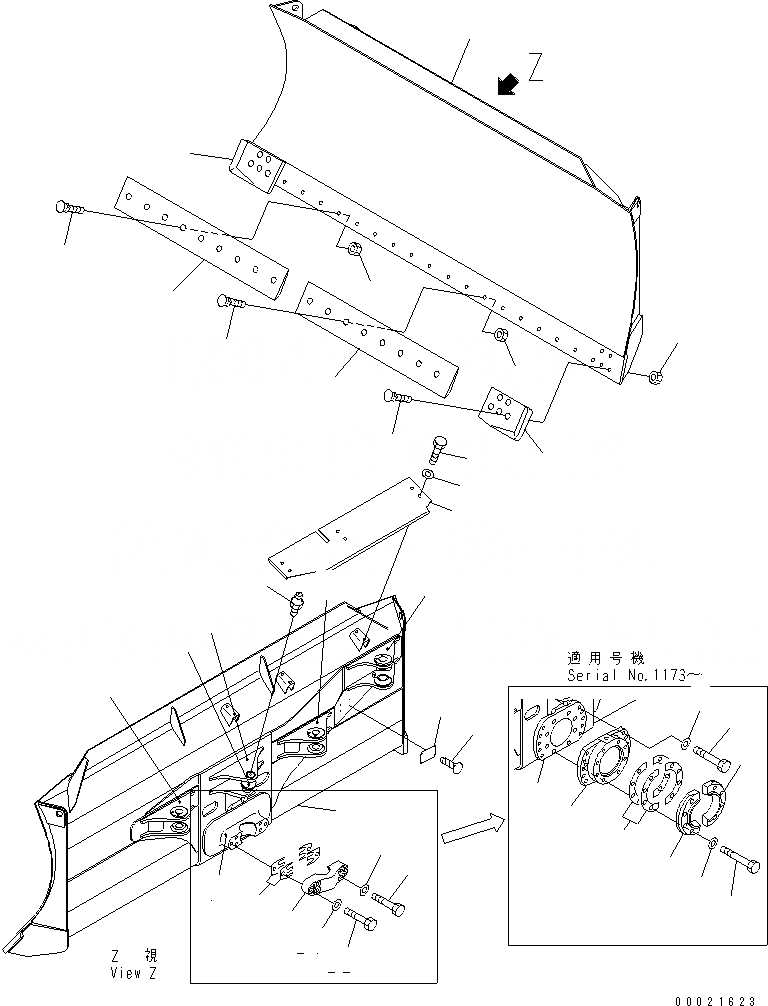 Z

適用号機
Serial No.1173～

Z 視
View Z

00021623