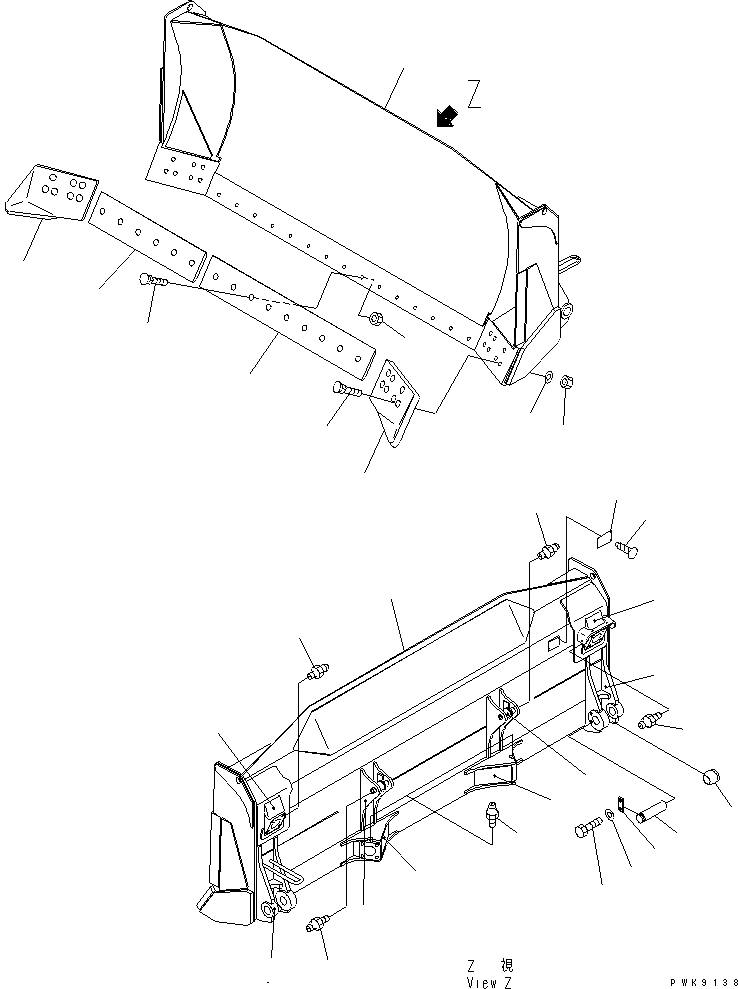 Z

Z 視
View Z

PWK9138