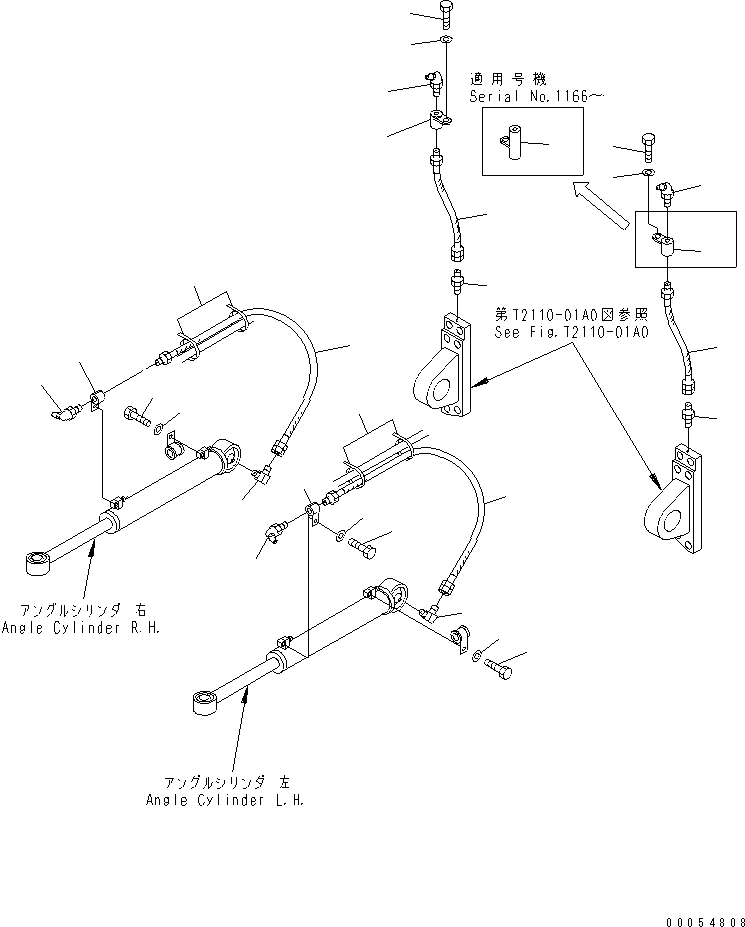 適用号機
Serial No.1166~

第T2110-01A0図参照
See Fig.T2110-01A0

アングルシリンダ 右
Angle Cylinder R.H.

アングルシリンダ 左
Angle Cylinder L.H.

00054808