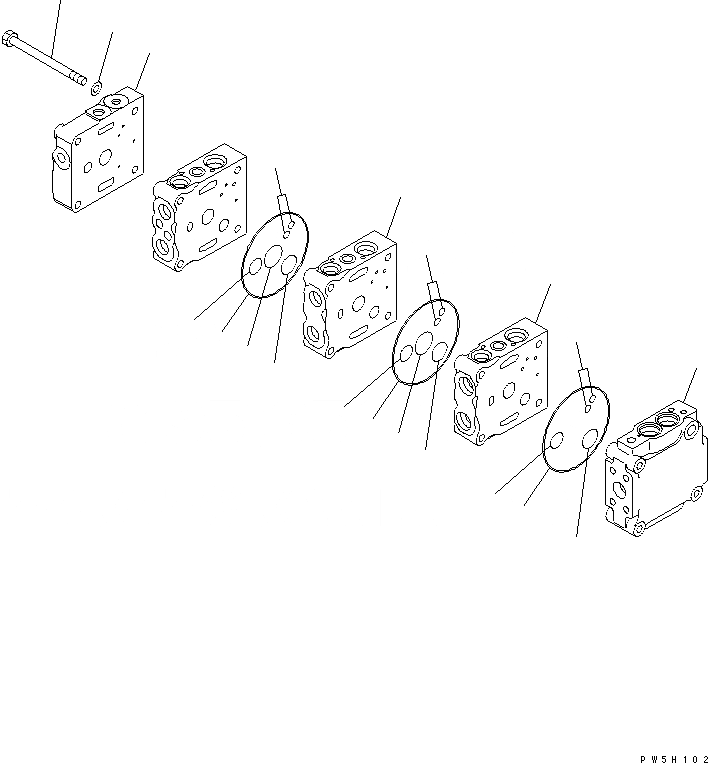 PW5H102