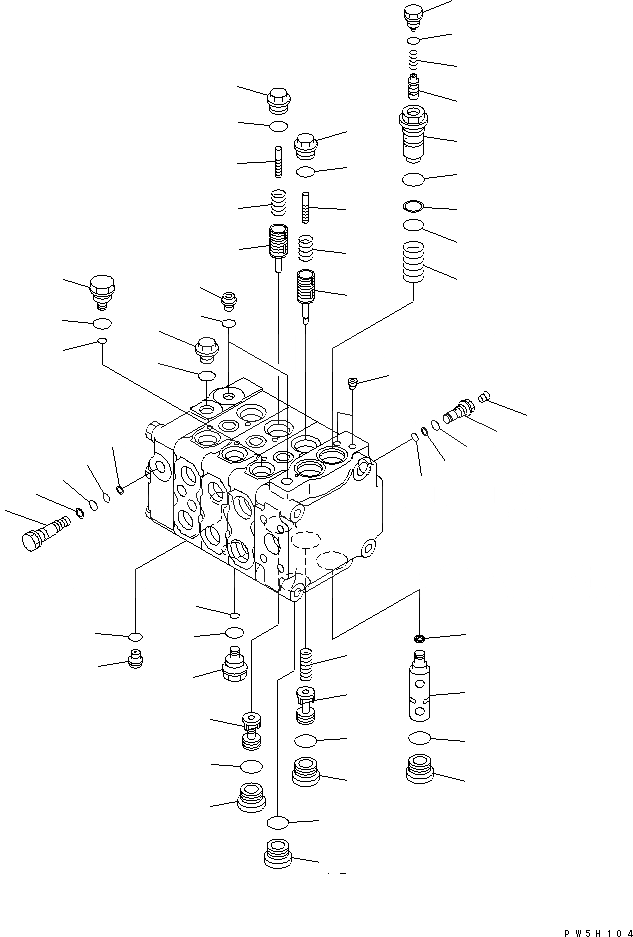 PW5H104