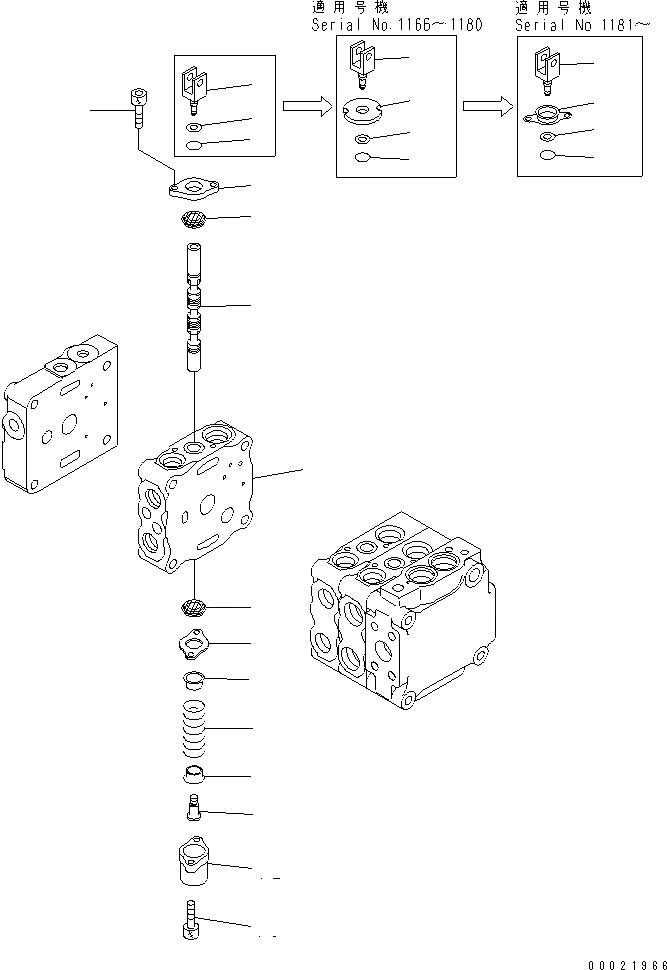 適用号機
Serial No.1166~1180

適用号機
Serial No 1181~

00021966