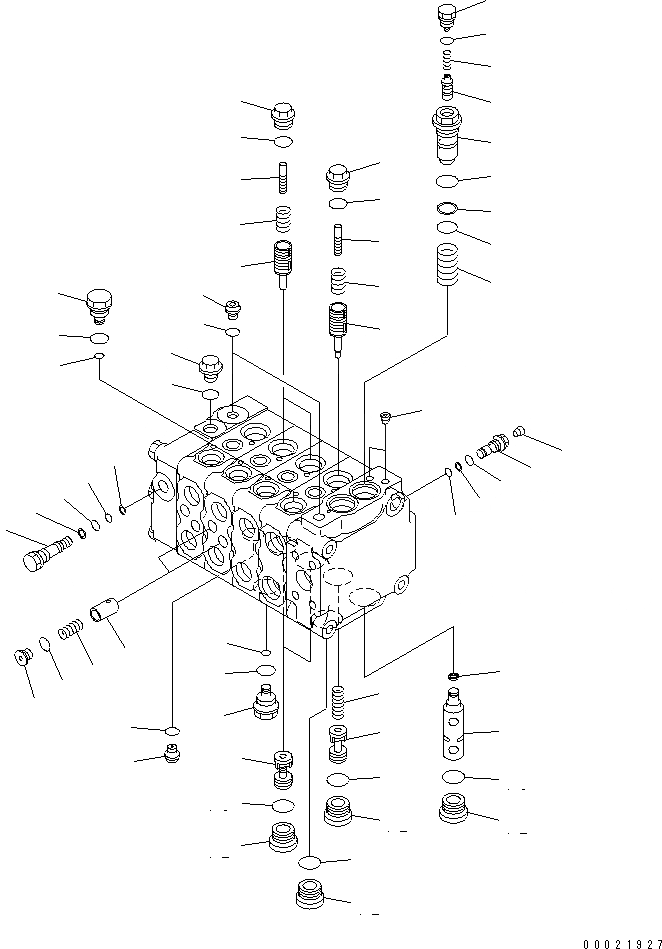 00021927