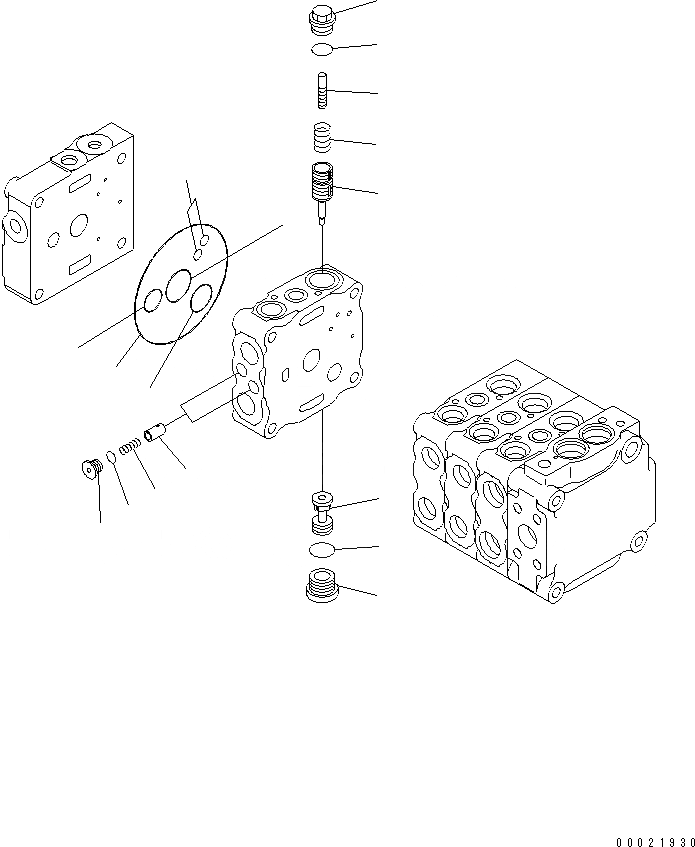 00021930