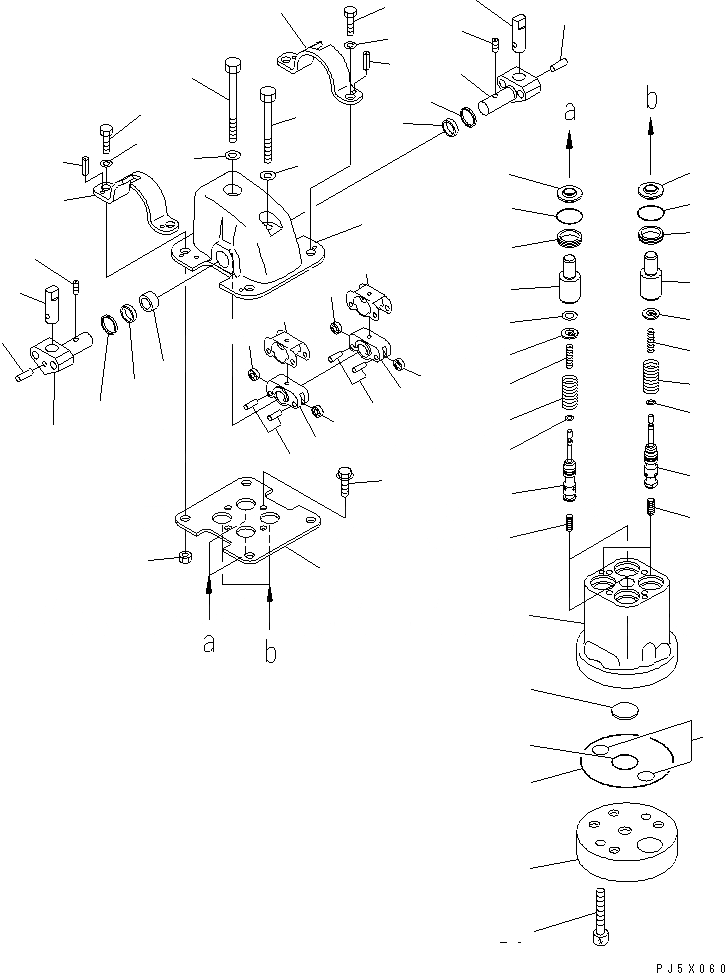 a
b
a
b
PJ5X060