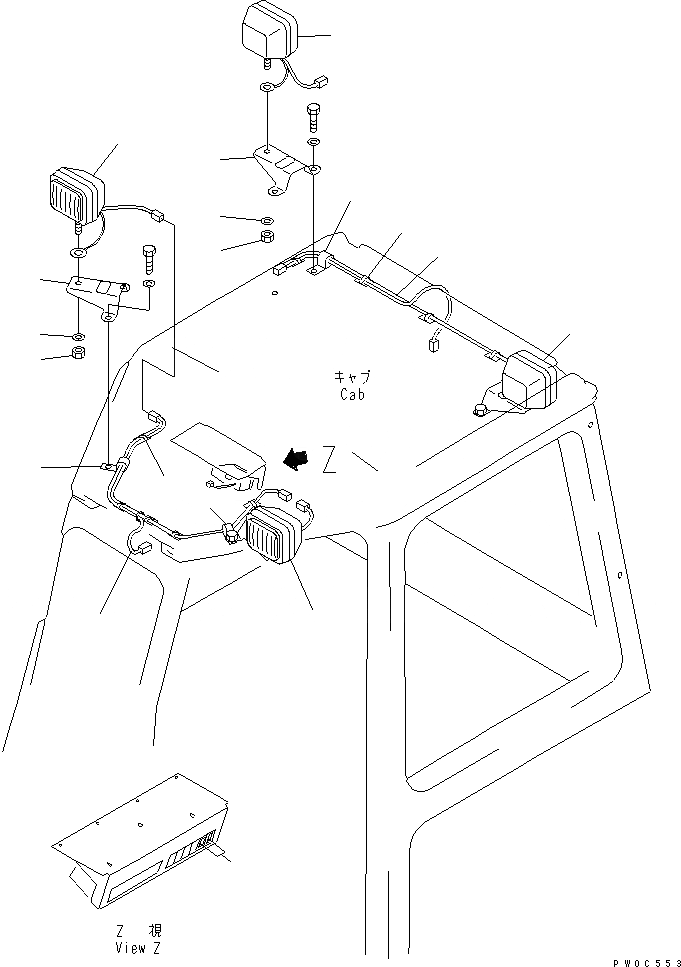 キャブ
Cab

Z

Z 視
View Z

PW0C553