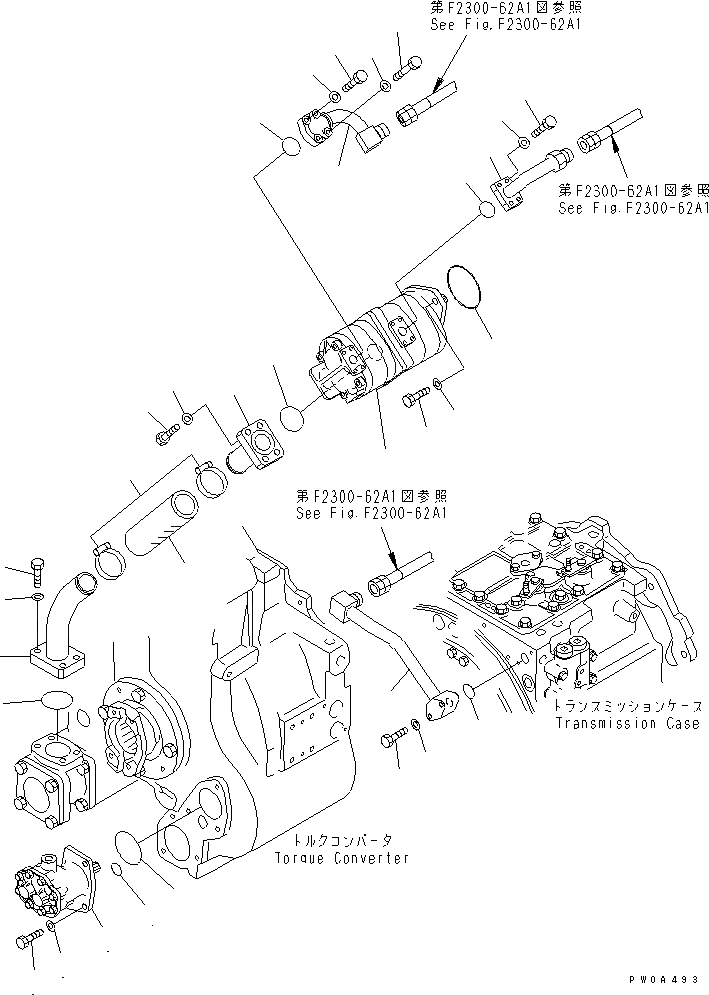 第F2300-62A1図参照
See Fig.F2300-62A1

第F2300-62A1図参照
See Fig.F2300-62A1

第F2300-62A1図参照
See Fig.F2300-62A1

トランスミッションケース
Transmission Case

トルクコンバータ
Torque Converter

PW0A493