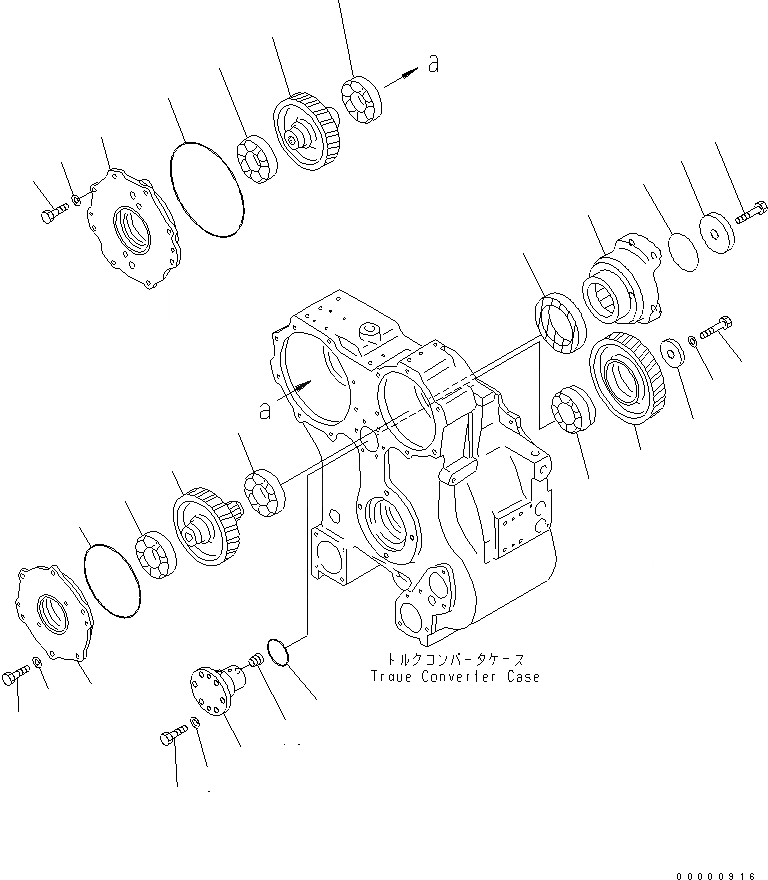 a

a

トルクコンバータケース
Traue Converter Case

00000916