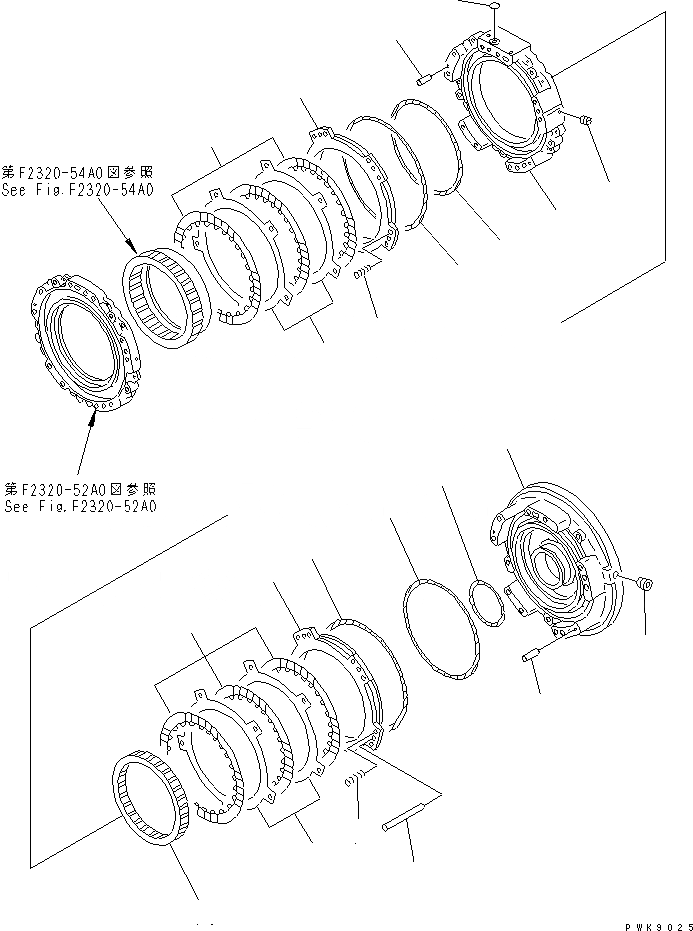 第F2320-54A0図参照
See Fig.F2320-54A0

第F2320-52A0図参照
See Fig.F2320-52A0

PWK9025