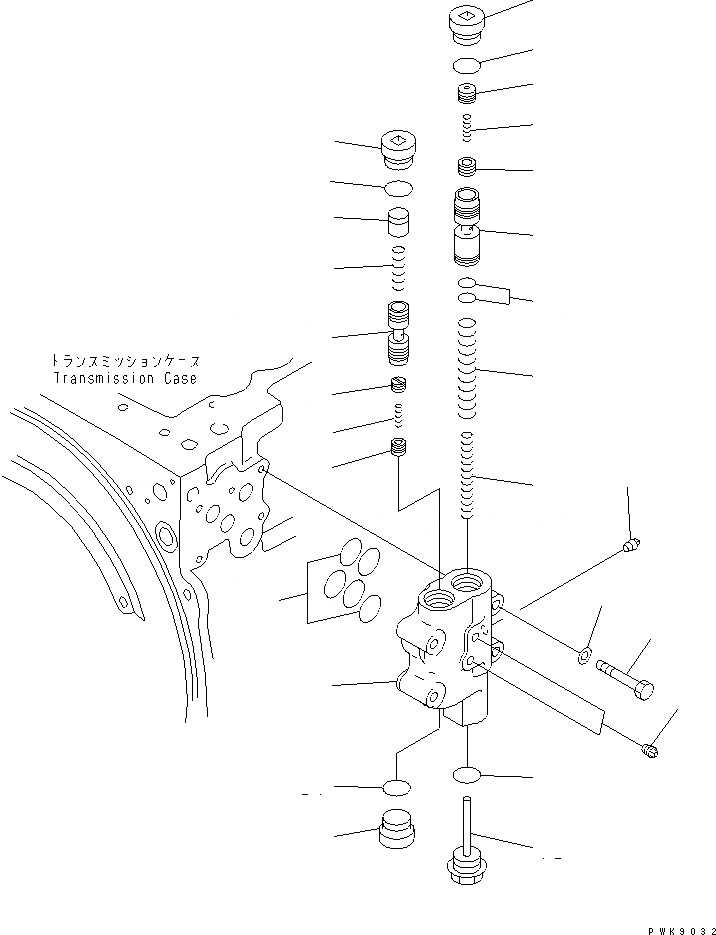 トランスミッションケース
Transmission Case

PWK9032