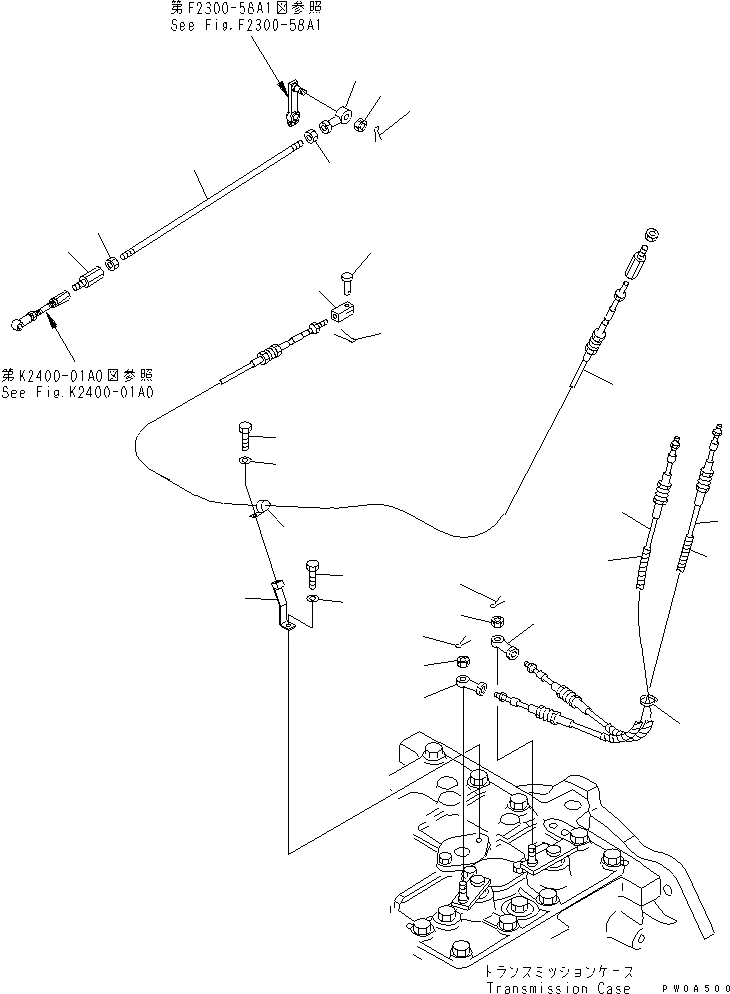 第F2300-58A1図参照
See Fig.F2300-58A1

第K2400-01A0図参照
See Fig.K2400-01A0

トランスミッションケース
Transmission Case

PW0A500