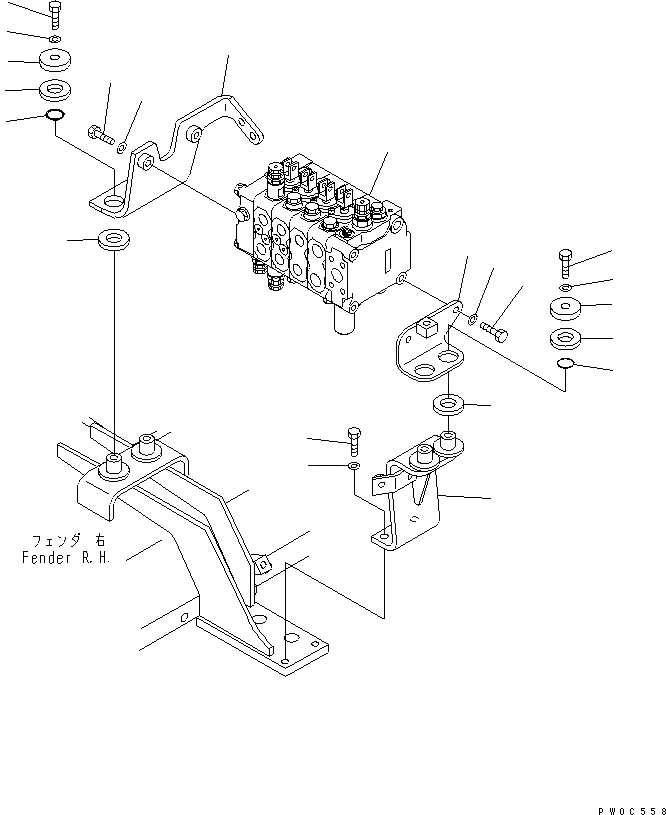 フェンダ 右
Fender R.H.

PW0C558