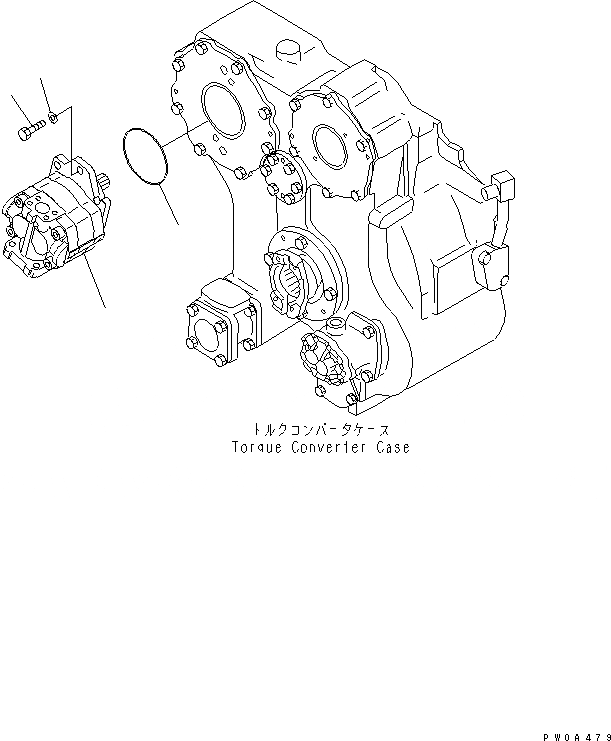 トルクコンバータケース
Torque Converter Case

PW0A479