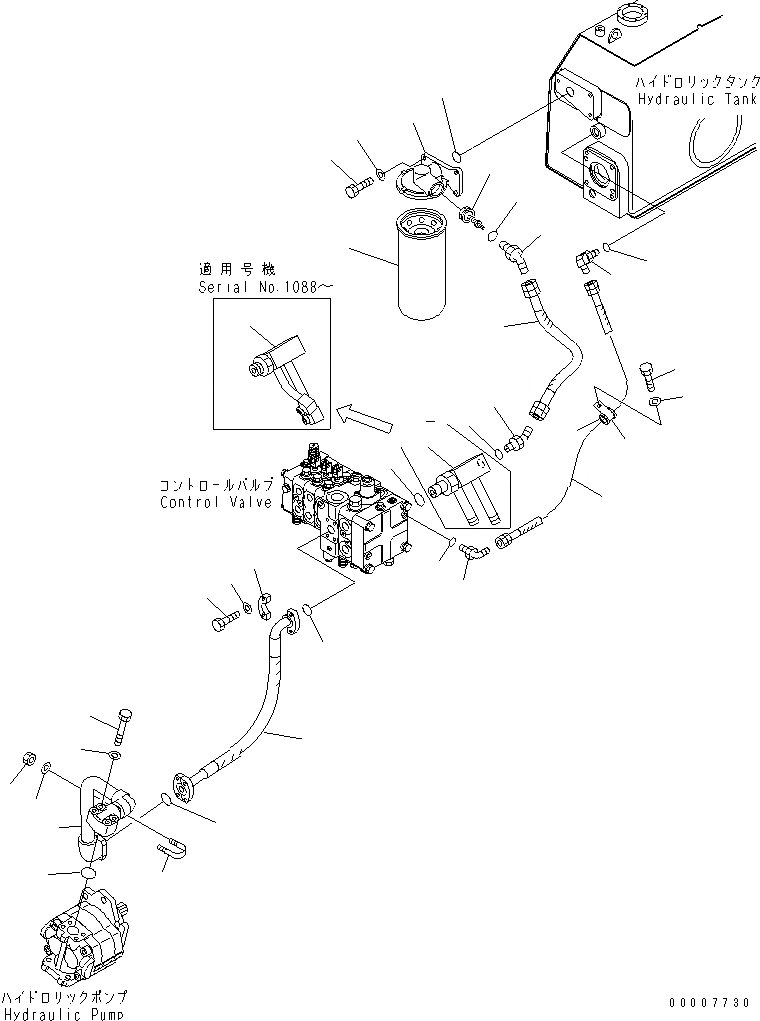 ハイドロリックタンク
Hydraulic Tank

適用号機
Serial No.1088～

コントロールバルブ
Control Valve

ハイドロリックポンプ
Hydraulic Pump

00007730