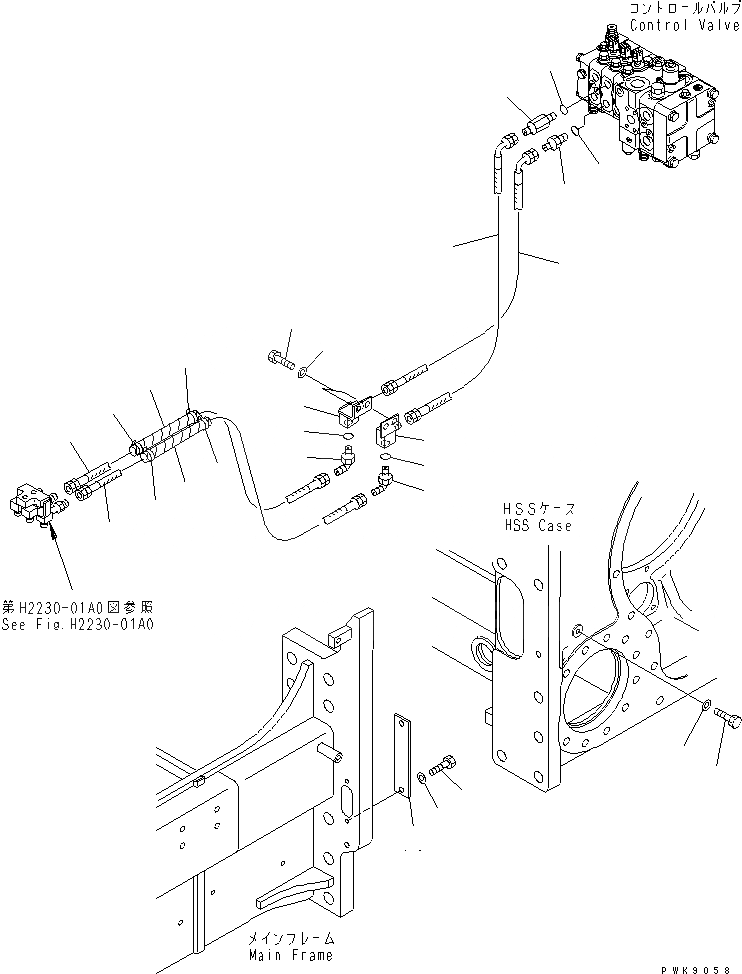 コントロールバルブ
Control Valve

HSSケース
HSS Case

第H2230-01A0図参照
See Fig.H2230-01A0

メインフレーム
Main Frame

PWK9058