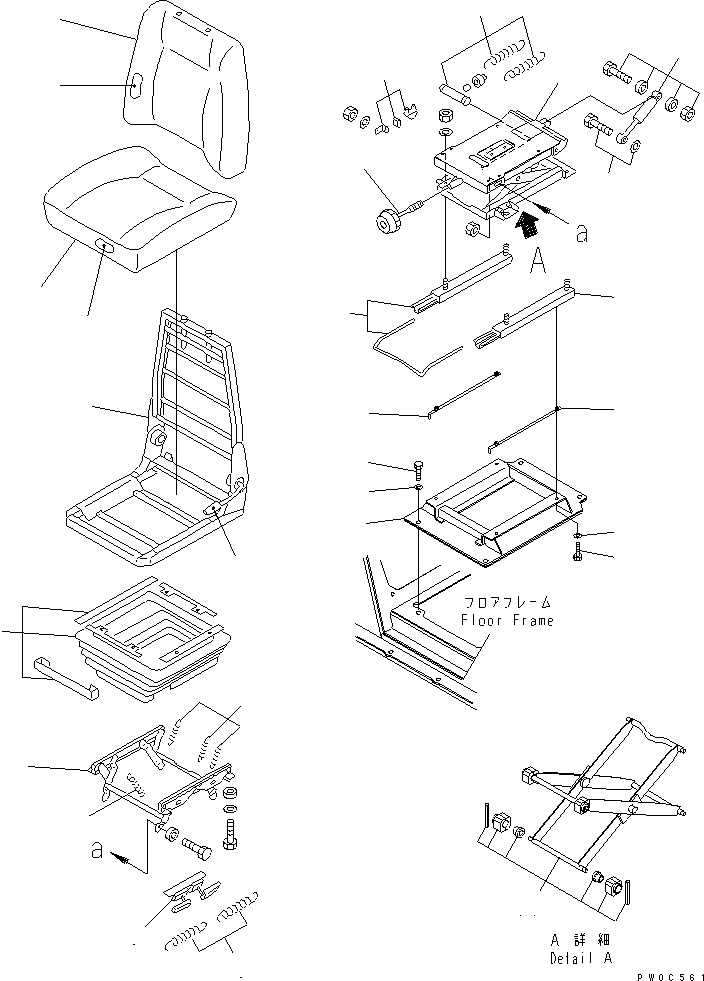 a

A

フロアフレーム
Floor Frame

a

A 詳細
Detail A

PW0C561