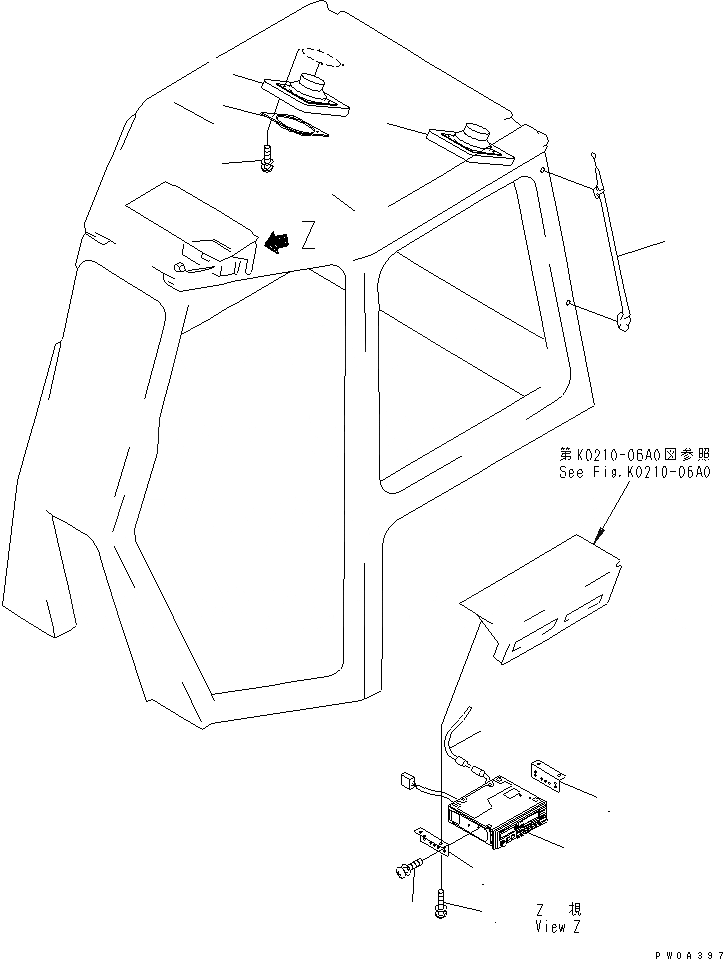 Z

第K0210-06A0図参照
See Fig.K0210-06A0

Z 視
View Z

PW0A397