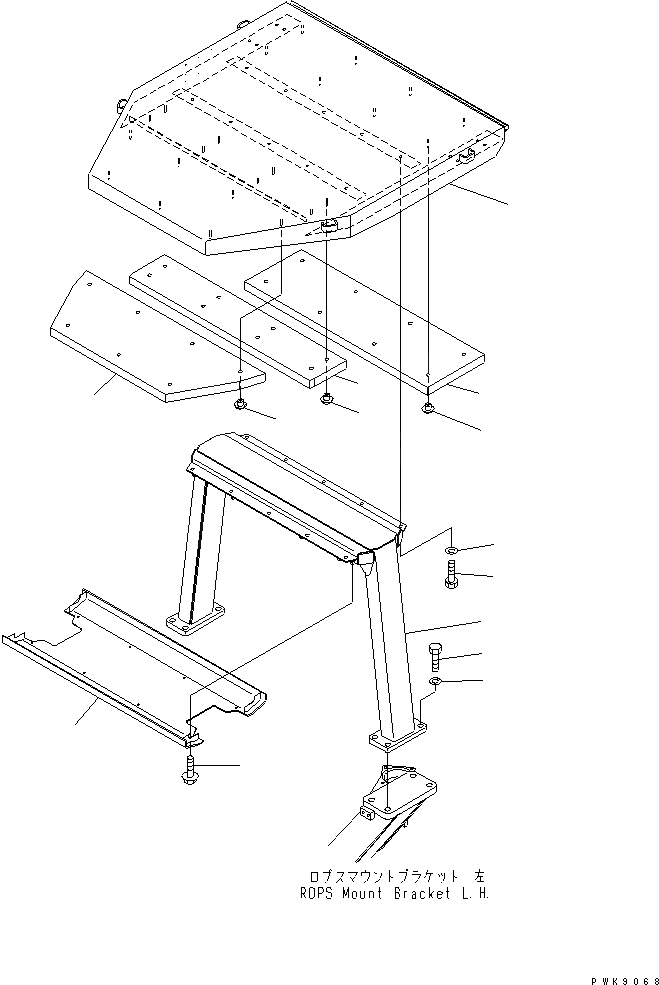 ロプスマウントブラケット　左
ROPS Mount Bracket L.H.

PWK9068