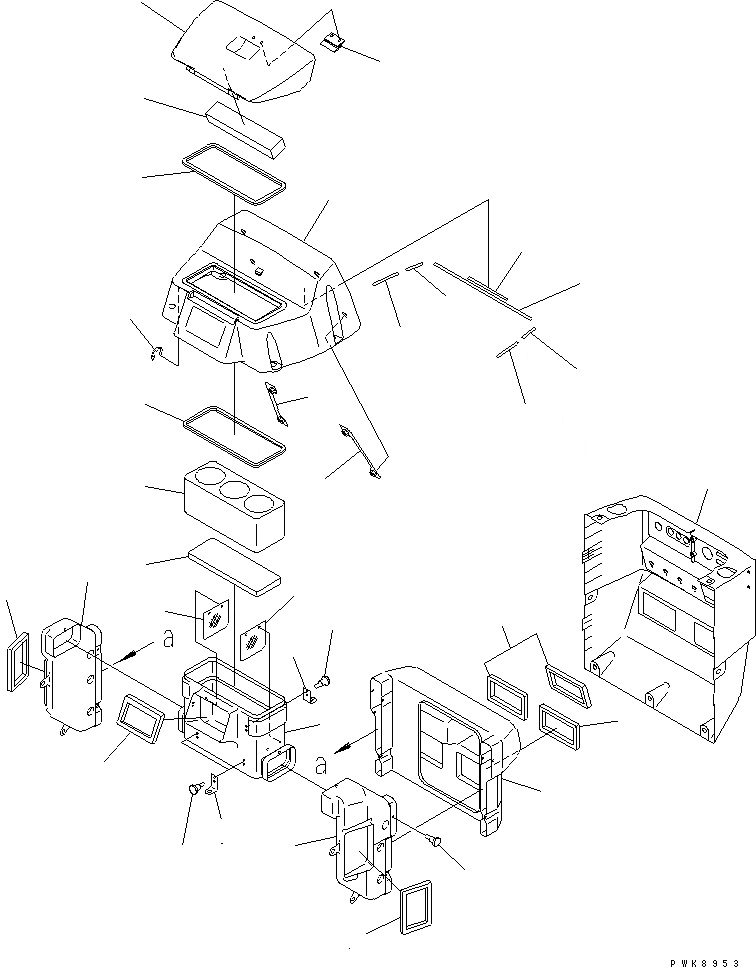 a

a

PWK8953