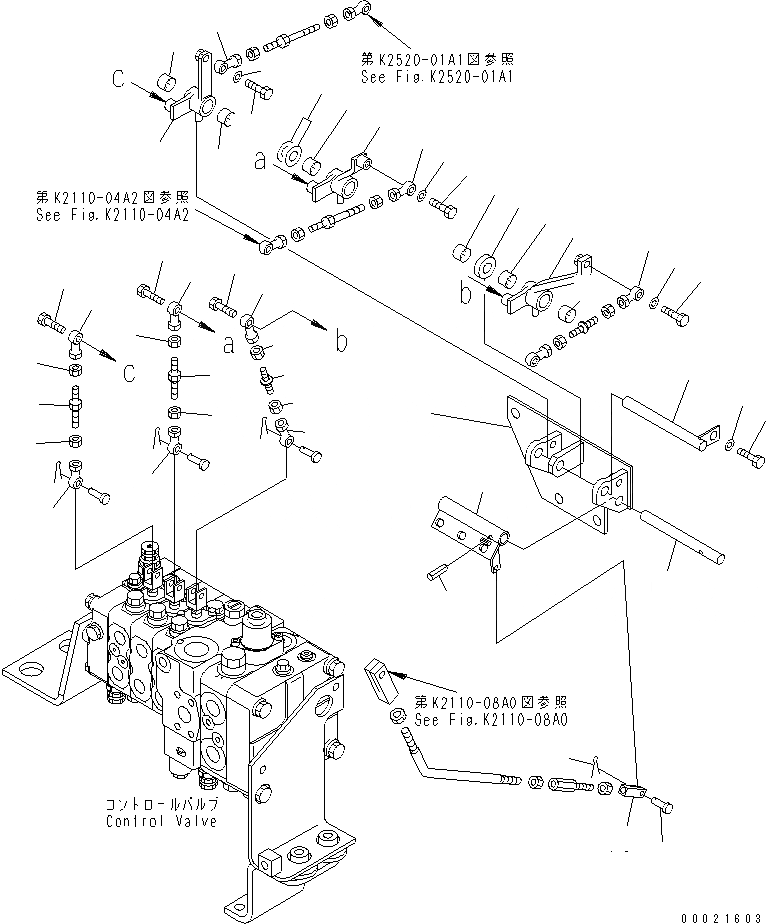 第K2520-01A1図参照
See Fig.K2520-01A1

C

a

第K2110-04A2図参照
See Fig.K2110-04A2

b

a

b

C

第K2110-08A0図参照
See Fig.K2110-08A0

コントロールバルブ
Control Valve

00021603