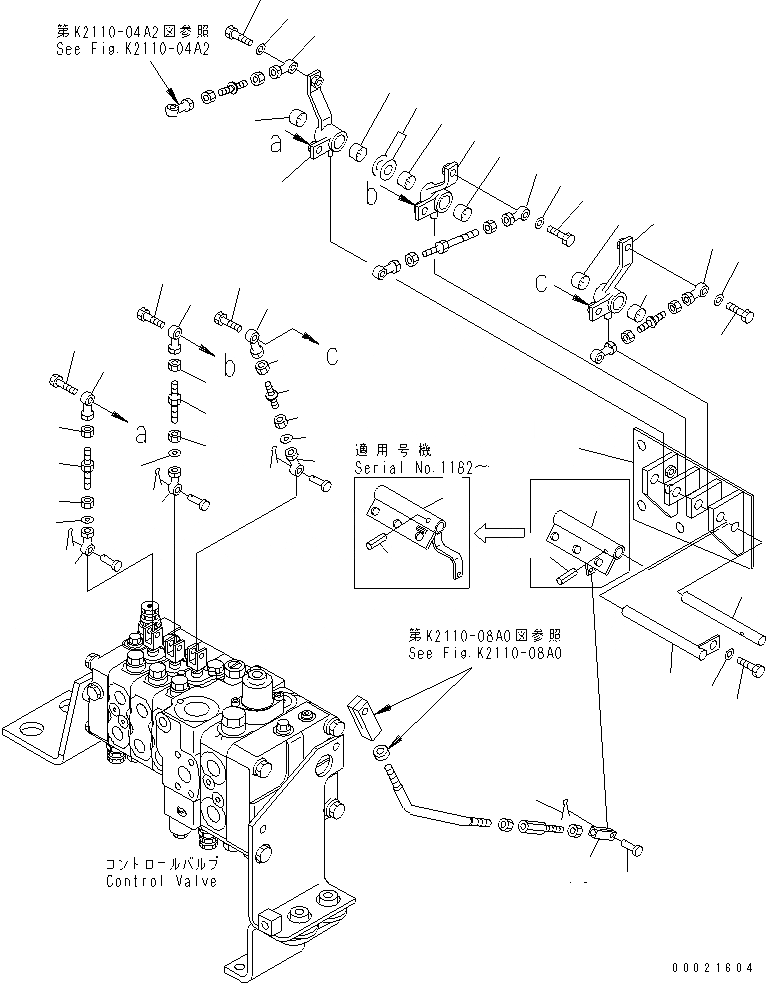 第K2110-04A2図参照
See Fig.K2110-04A2

a

b

c

b

c

a

適用号機
Serial No.1162~

第K2110-08A0図参照
See Fig.K2110-08A0

コントロールバルブ
Control Valve

00021604