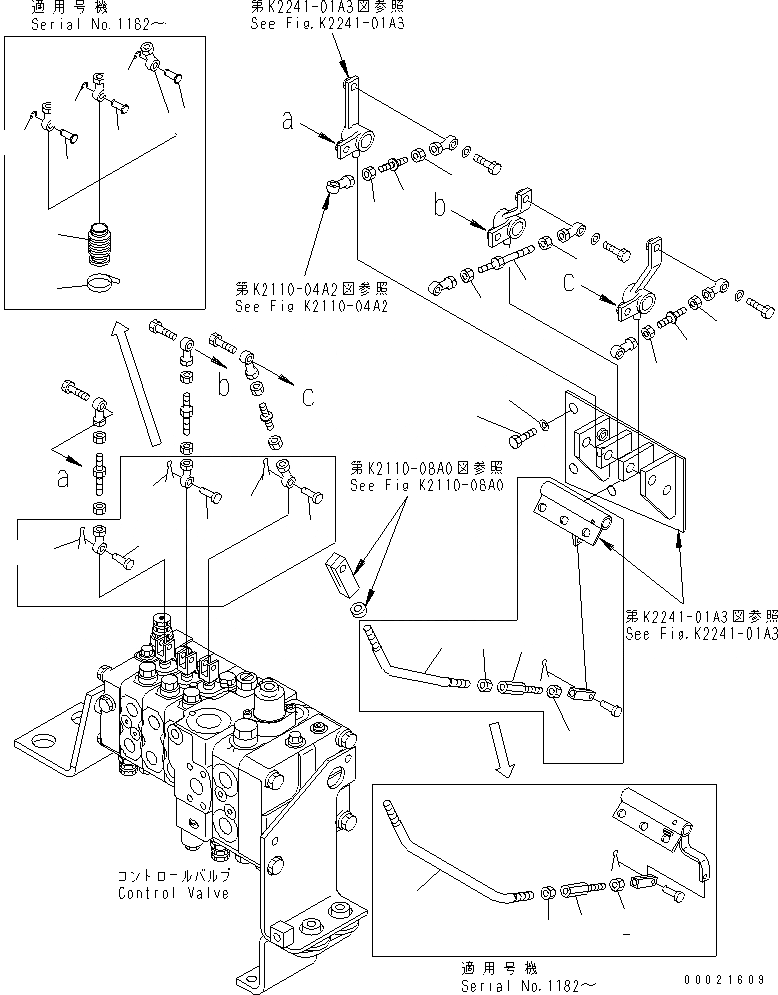 適用号機
Serial No.1182～

第K2241-01A3図参照
See Fig.K2241-01A3

a

b

c

第K2110-04A2図参照
See Fig K2110-04A2

b

c

a

第K2110-08A0図参照
See Fig K2110-08A0

第K2241-01A3図参照
See Fig.K2241-01A3

コントロールバルブ
Control Valve

適用号機
Serial No.1182～

00021609