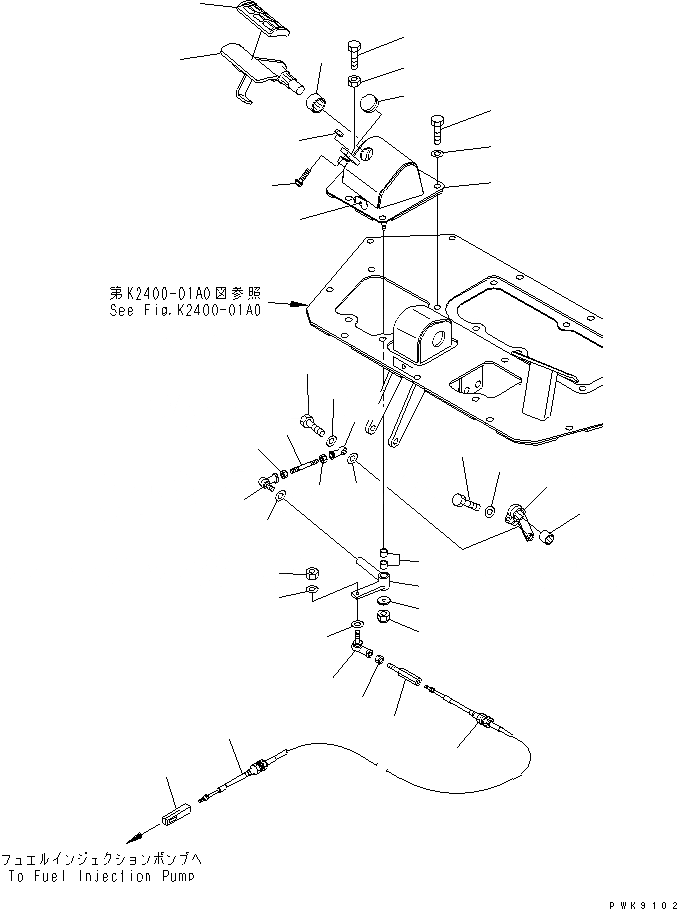 第K2400-01A0図参照
See Fig.K2400-01A0

フュエルインジェクションポンプへ
To Fuel Injection Pump

PWK9102