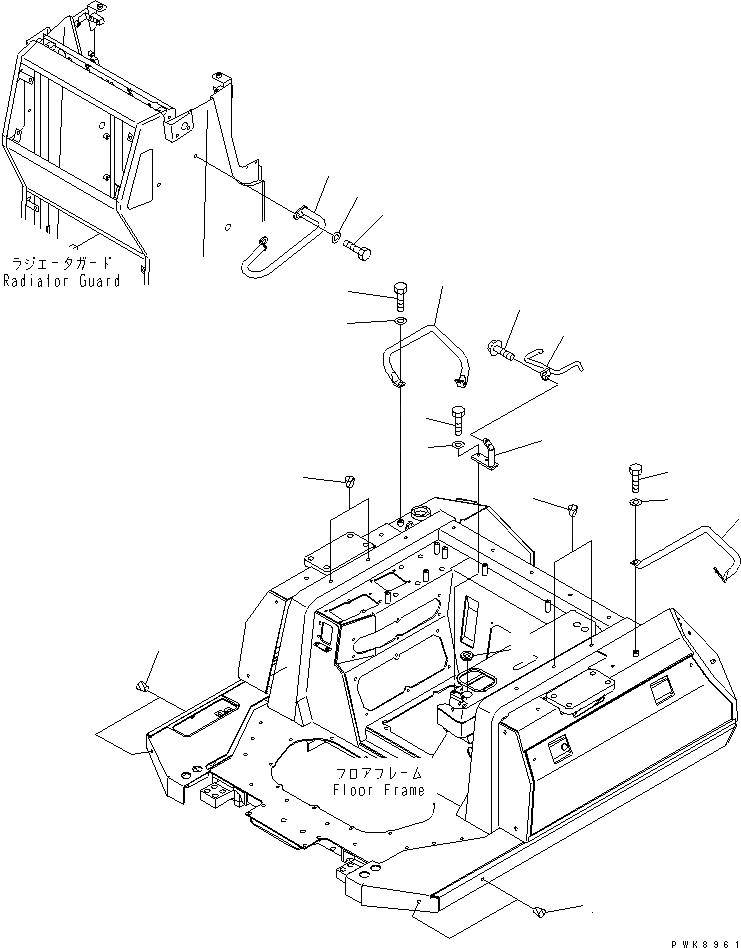 ラジエータガード
Radiator Guard

フロアフレーム
Floor Frame

PWK8961