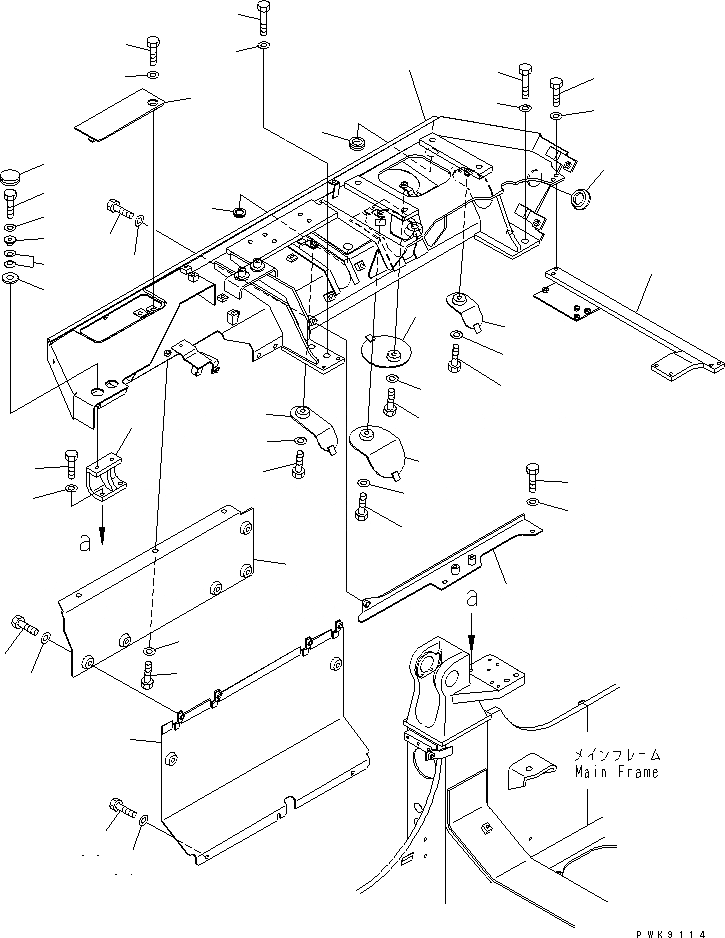 a

a

メインフレーム
Main Frame

PWK9114