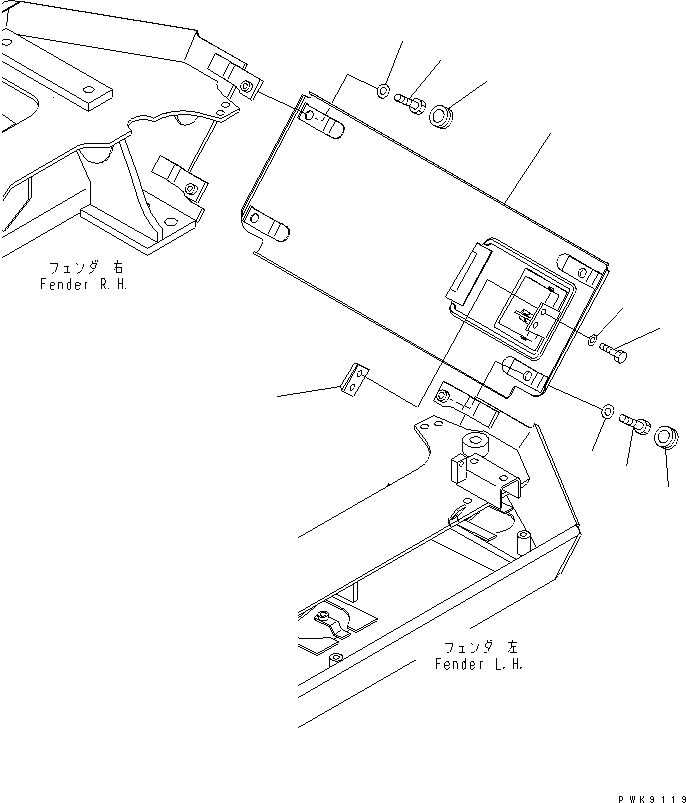 フェンダ 右
Fender R.H.

フェンダ 左
Fender L.H.

PWK9119