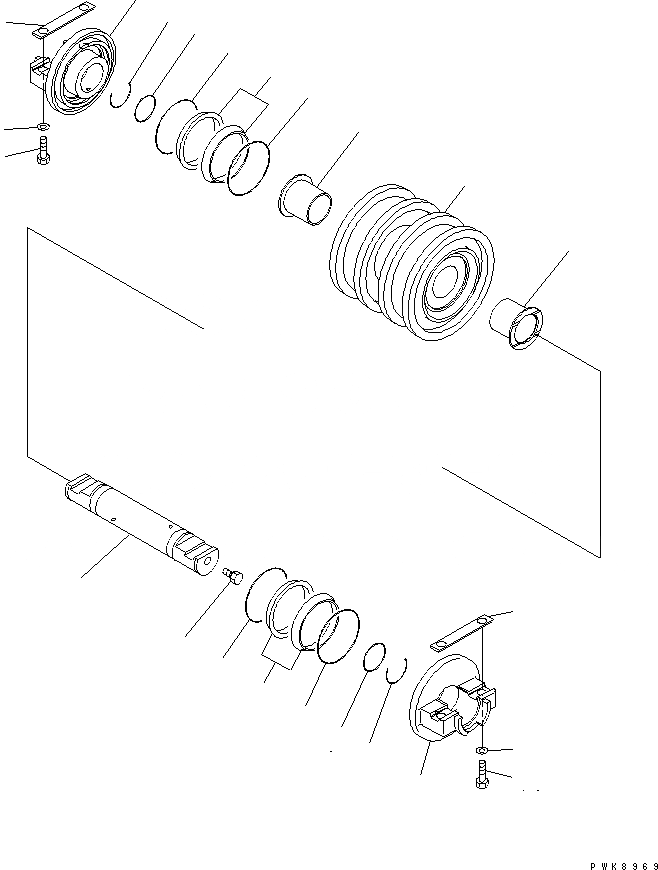 PWK8969