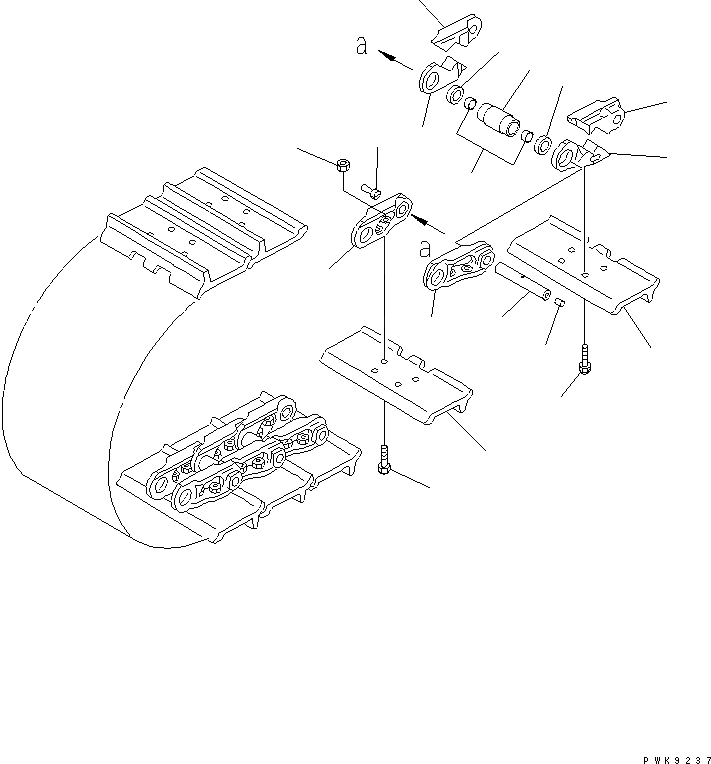 a

a

PWK9237