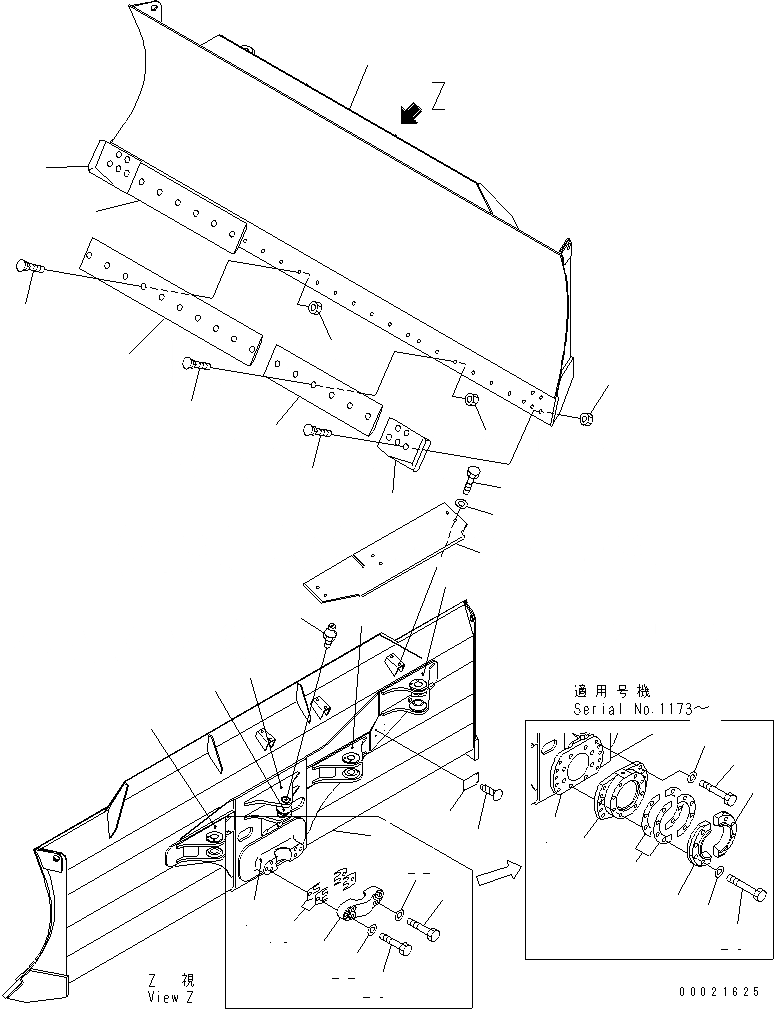 Z

適用号機
Serial No.1173～

Z 視
View Z

00021625