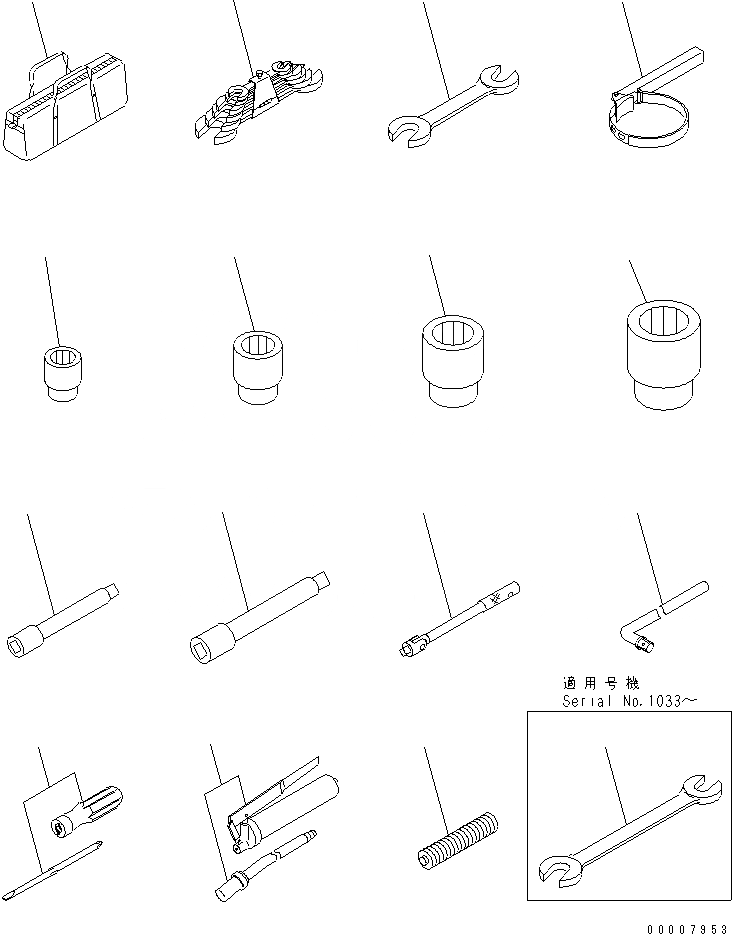 適用号機
Serial No.1033～

00007953