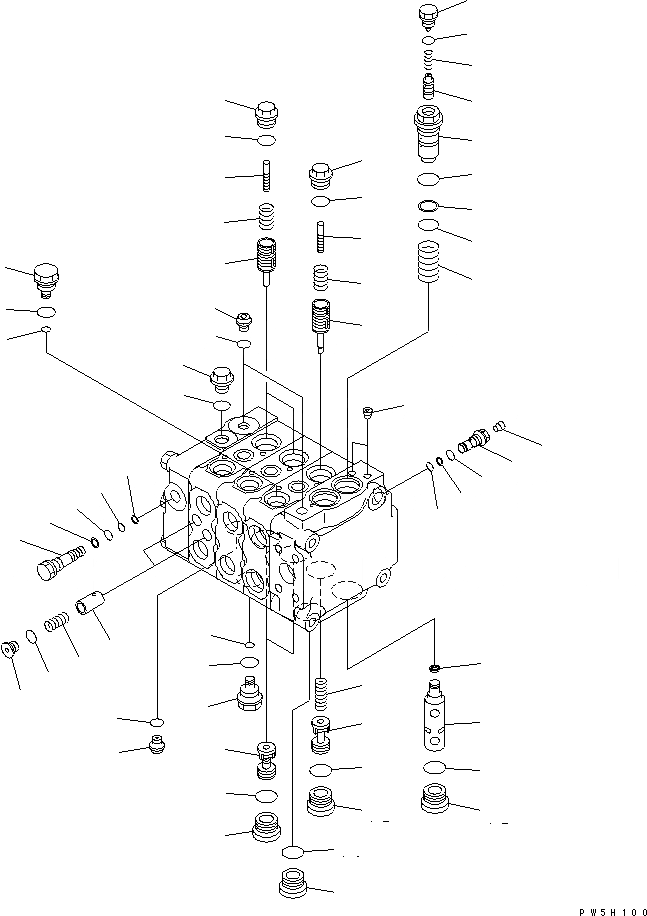 PW5H100