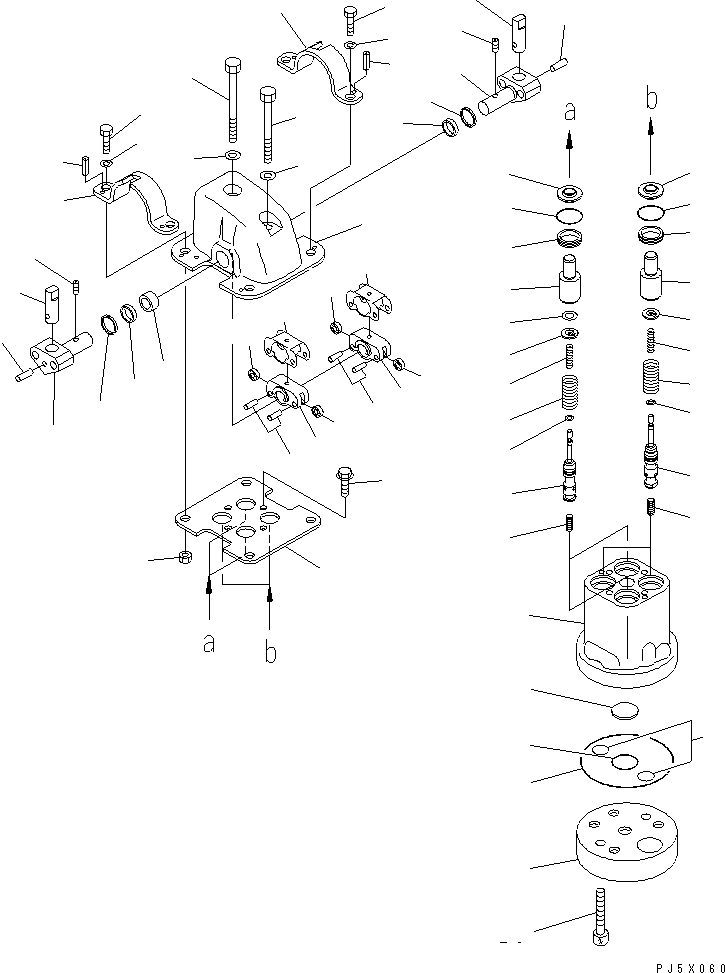 a
b
a
b
PJ5X060