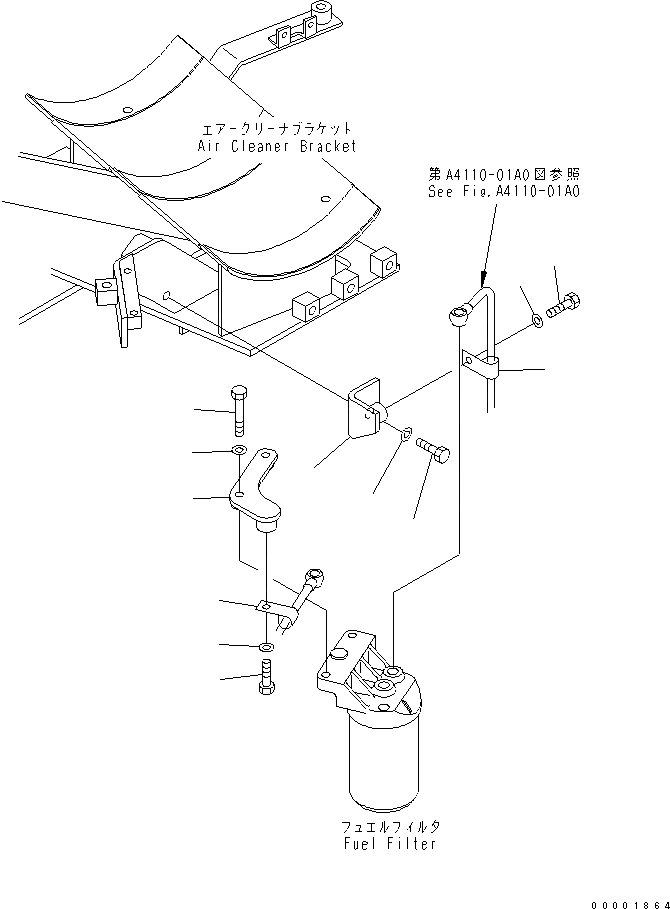 エアークリーナブラケット
Air Cleaner Bracket

第A4110-01A0図参照
See Fig.A4110-01A0

フュエルフィルタ
Fuel Filter

00001864