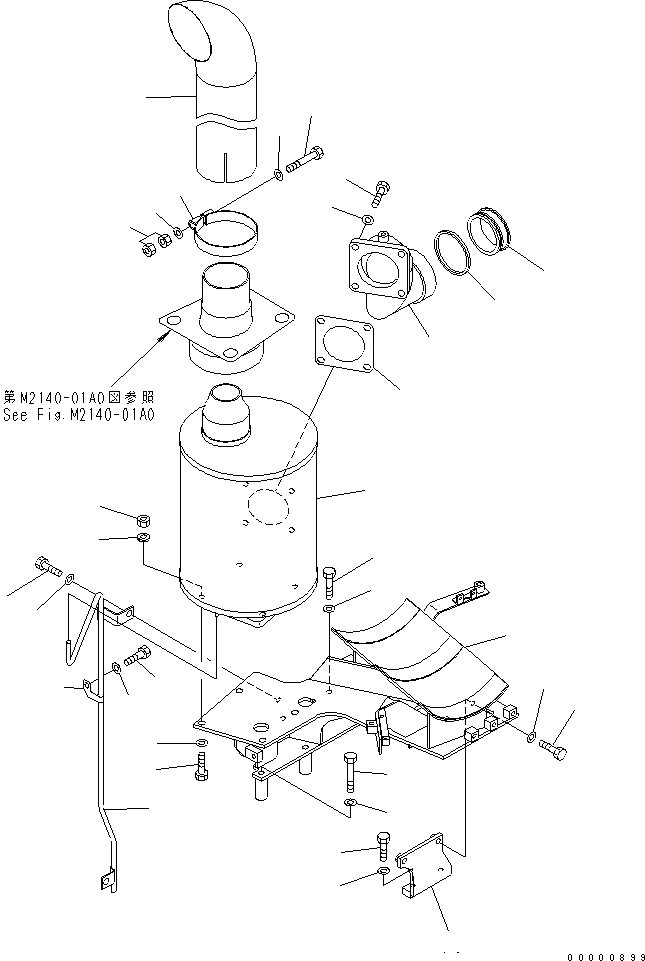 第M2140-01A0図参照
See Fig.M2140-01A0

00000899