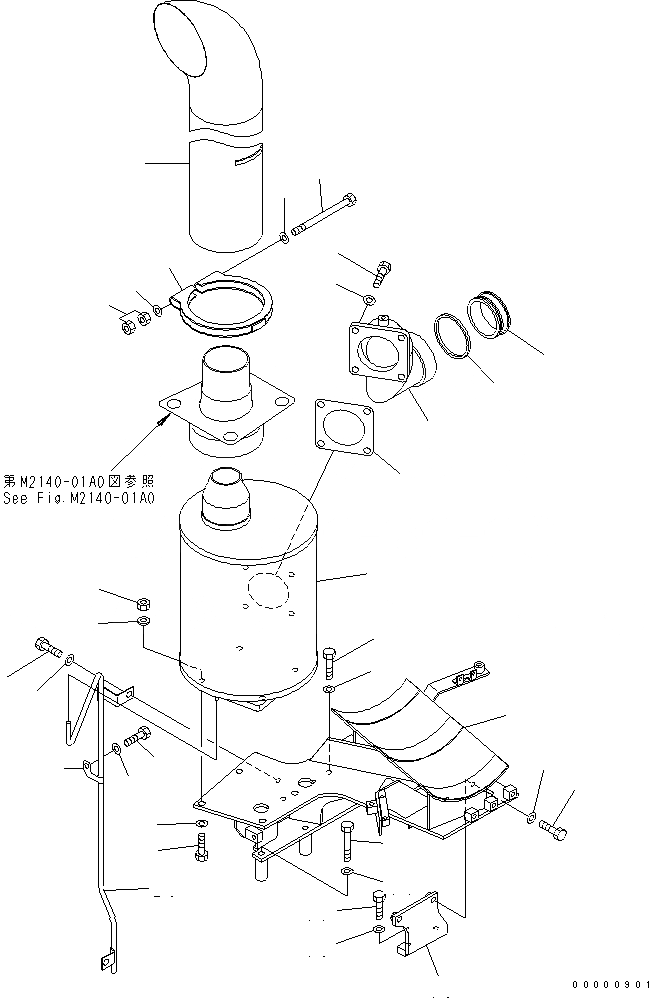 第M2140-01A0図参照
See Fig.M2140-01A0

00000901