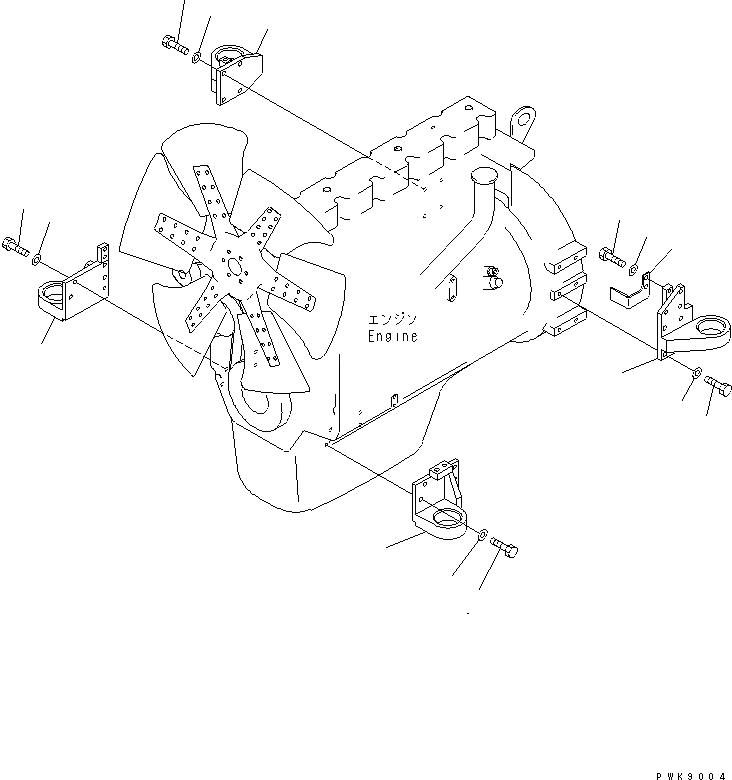 エンジン
Engine

PWK9004