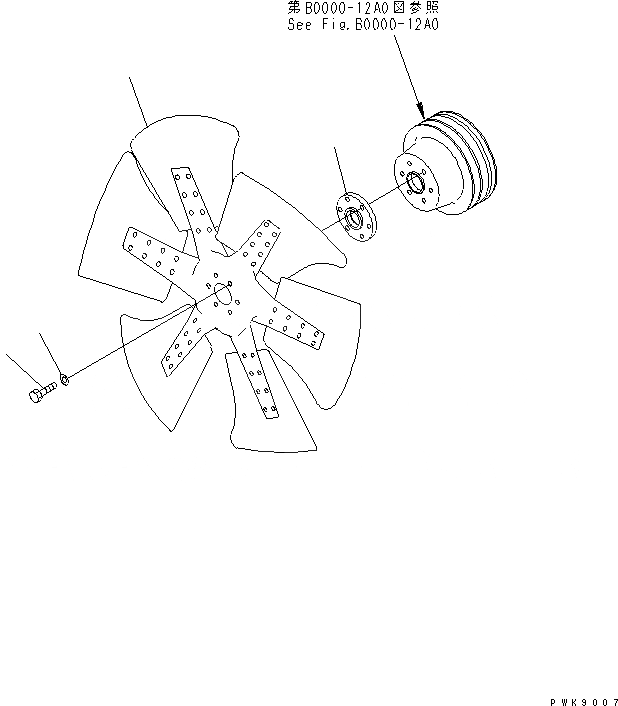 第B0000-12A0図参照
See Fig.B0000-12A0

PWK9007