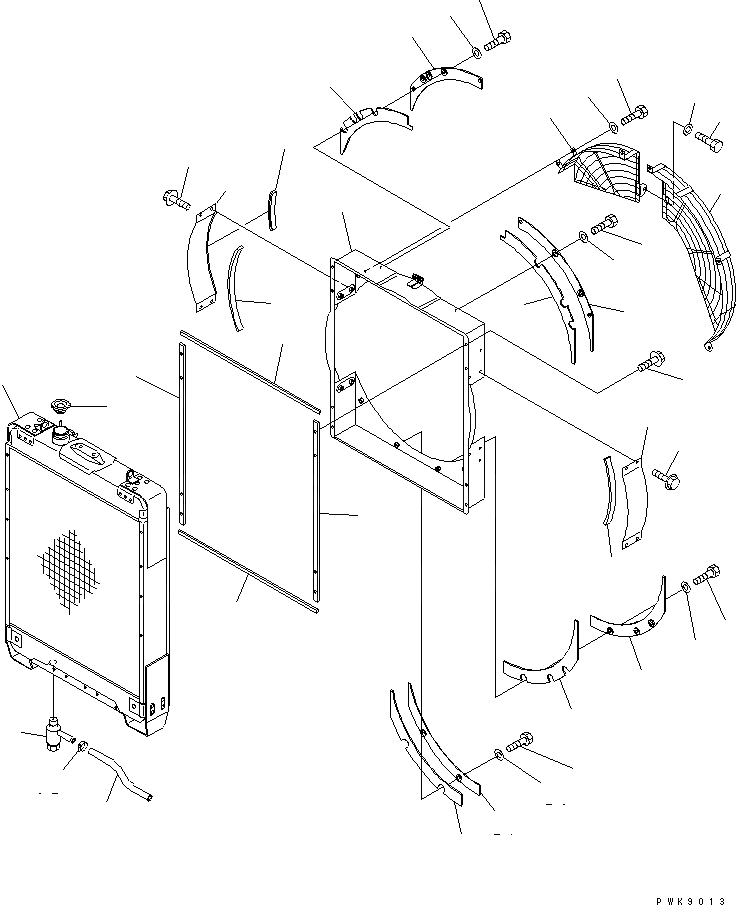 PWK9013