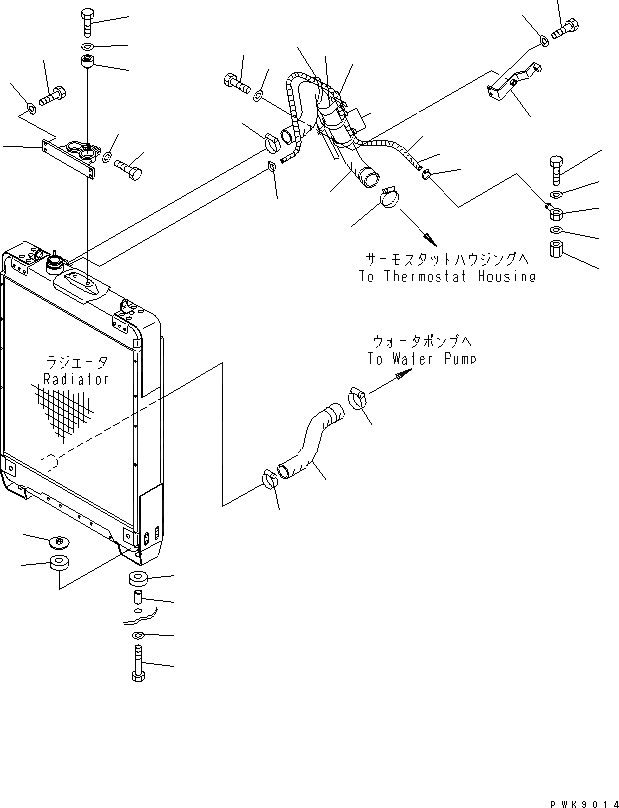 サーモスタットハウジングへ
To Thermostat Housing

ウォータポンプへ
To Water Pump

ラジエータ
Radiator

PWK9014